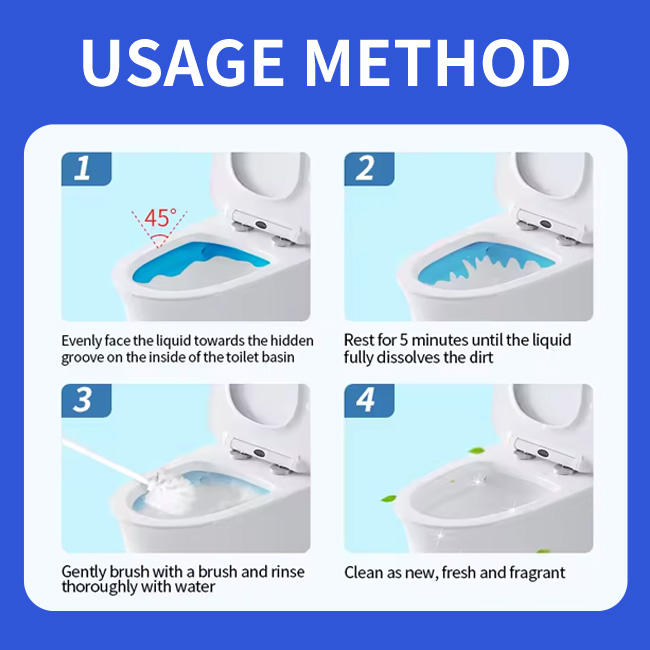 USAGE METHOD

1

45°

Evenly face the liquid towards the hidden groove on the inside of the toilet basin

2

Rest for 5 minutes until the liquid fully dissolves the dirt

3

Gently brush with a brush and rinse thoroughly with water

4

Clean as new, fresh and fragrant