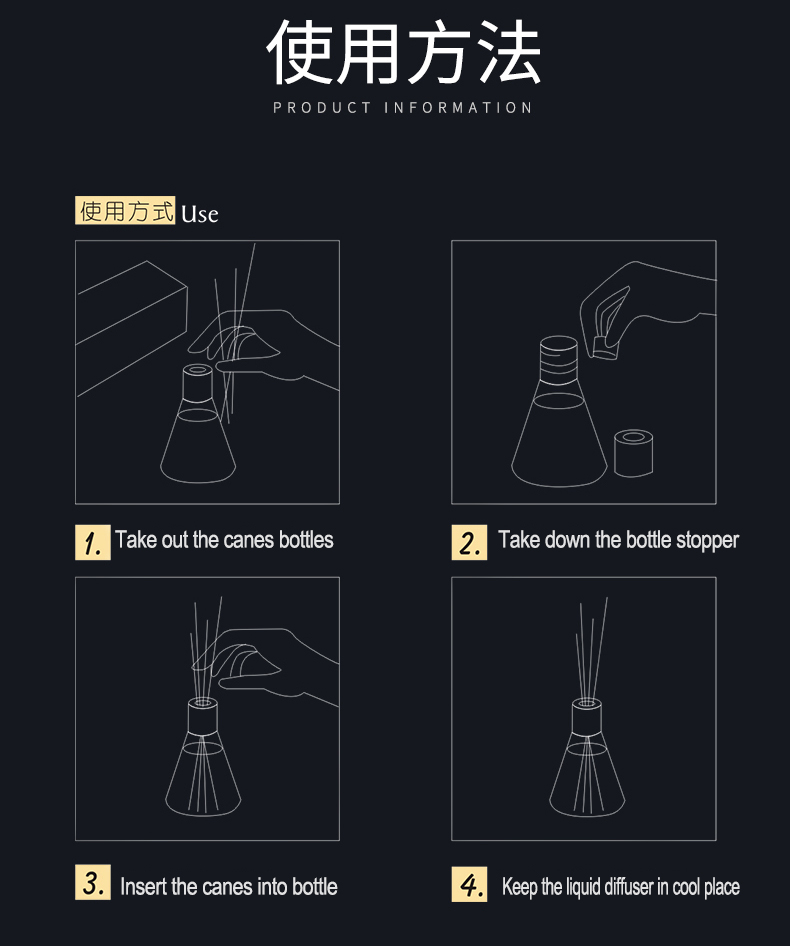 使用方法

PRODUCT INFORMATION

使用方式 Use

1. Take out the canes bottles

2. Take down the bottle stopper

3. Insert the canes into bottle

4. Keep the liquid diffuser in cool place